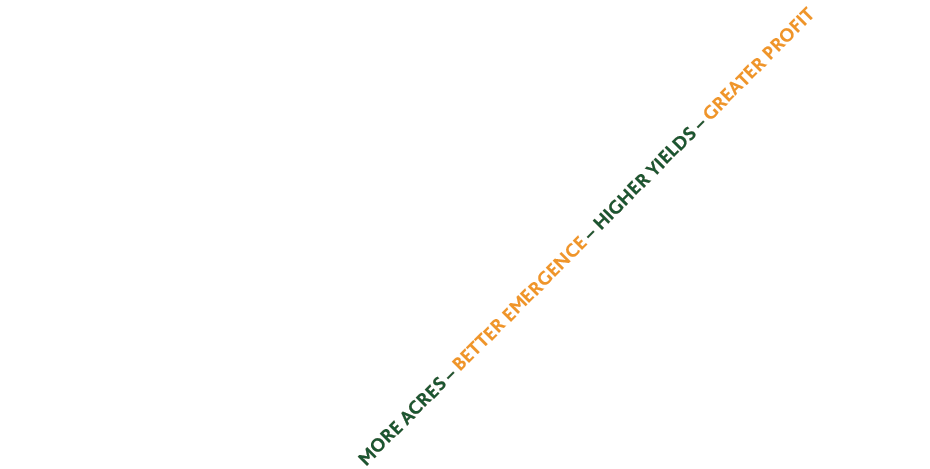 MORE ACRES – BETTER EMERGENCE – HIGHER YIELDS – GREATER PROFIT